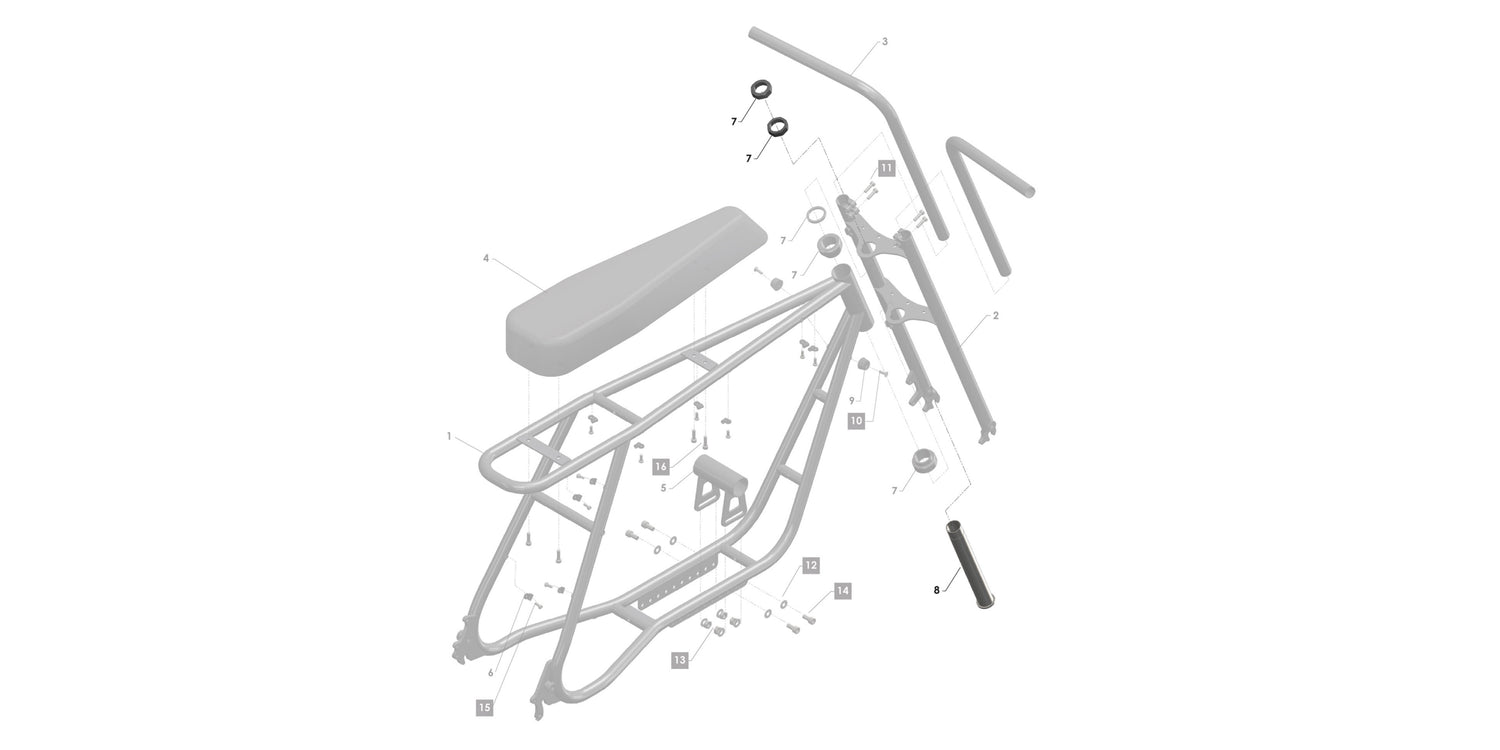 3
7
7
11
4
7
7
2
9
10
1
16
5
7
12
14
8
13
6
15